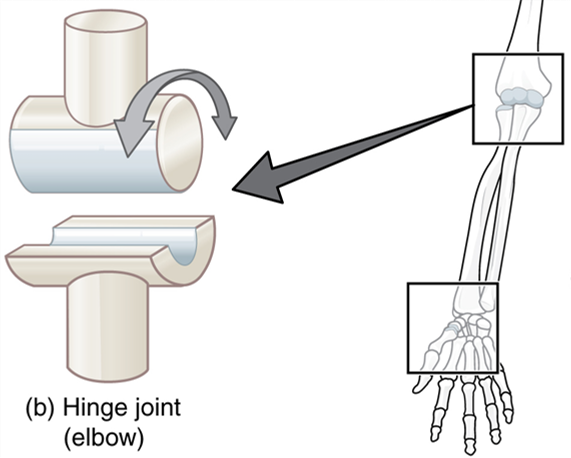 (b) Hinge joint
(elbow)